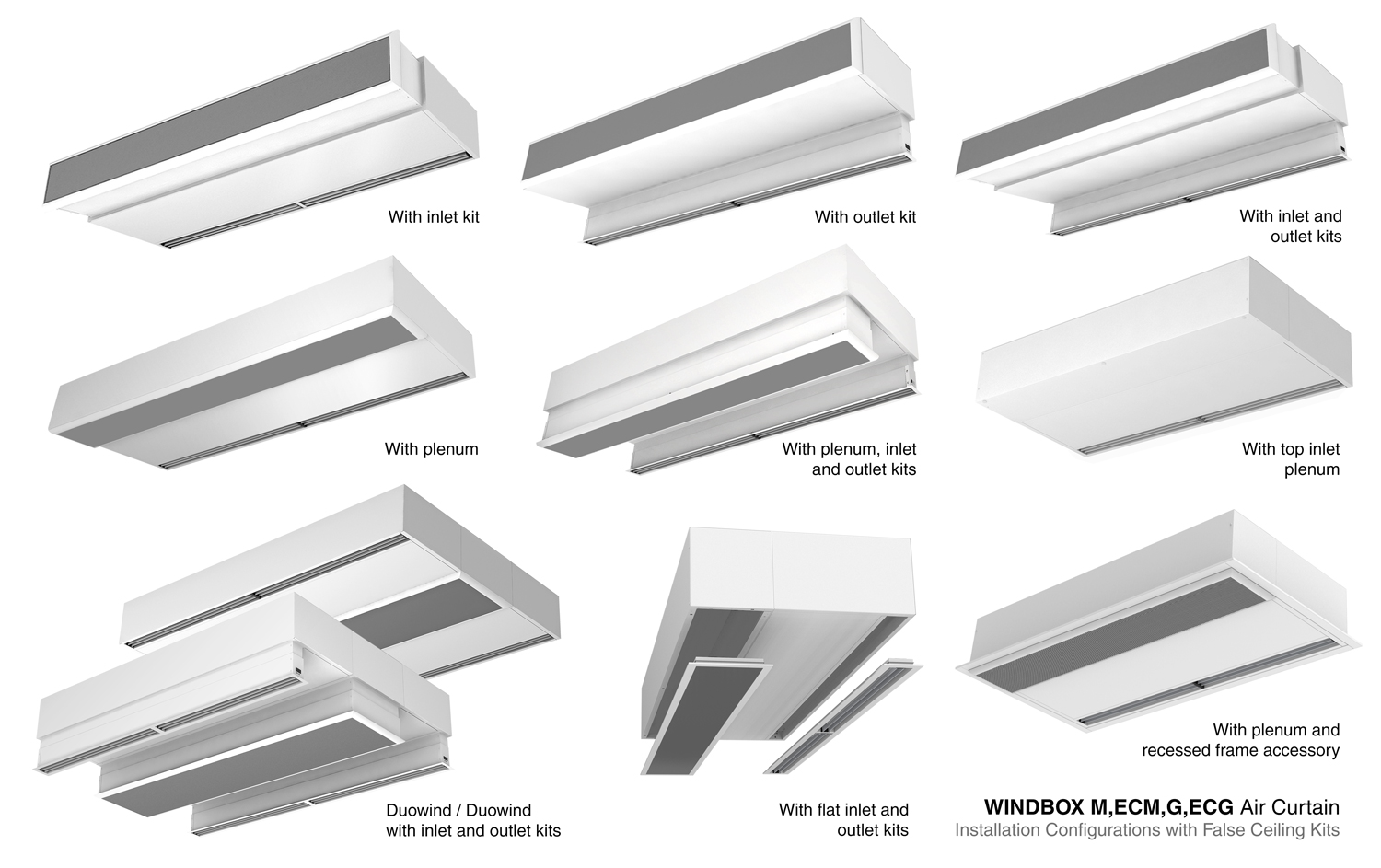 With inlet kit

With outlet kit

With inlet and outlet kits

With plenum

With plenum, inlet and outlet kits

With top inlet plenum

Duowind / Duowind with inlet and outlet kits

With flat inlet and outlet kits

With plenum and recessed frame accessory

WINDBOX M,ECM,G,ECG Air Curtain
Installation Configurations with False Ceiling Kits