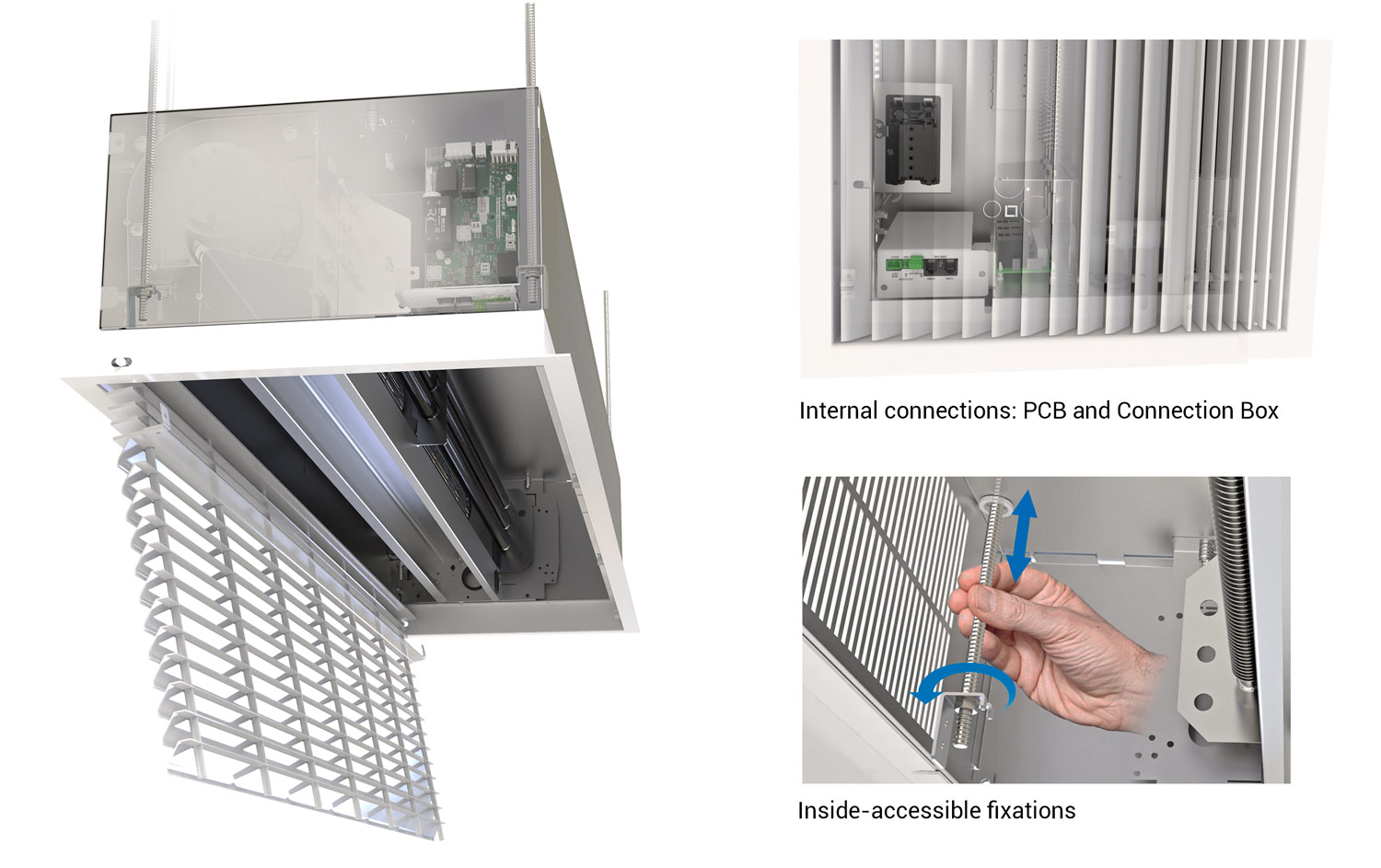 Internal connections: PCB and Connection Box

Inside-accessible fixations