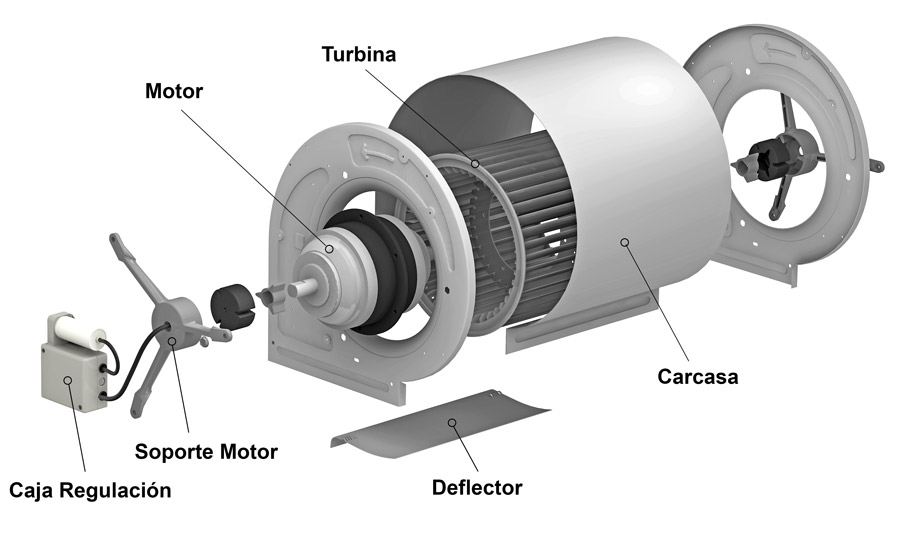 Turbina

Motor

Carcasa

Soporte Motor

Caja Regulación

Deflector