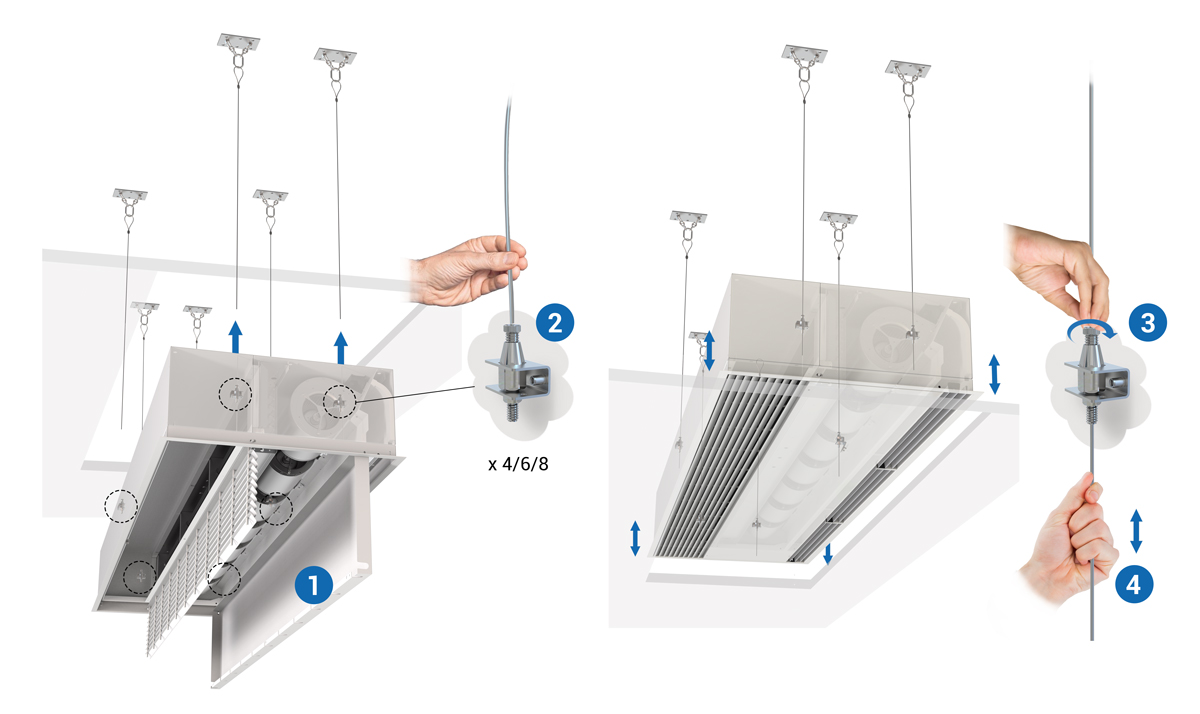 2

x 4/6/8

1

3

4